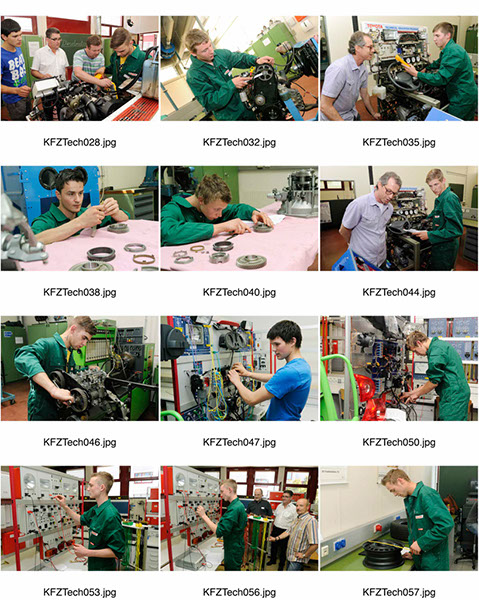 KFZTech028.jpg

KFZTech032.jpg

KFZTech035.jpg

KFZTech038.jpg

KFZTech040.jpg

KFZTech044.jpg

KFZTech046.jpg

KFZTech047.jpg

KFZTech050.jpg

KFZTech053.jpg

KFZTech056.jpg

KFZTech057.jpg